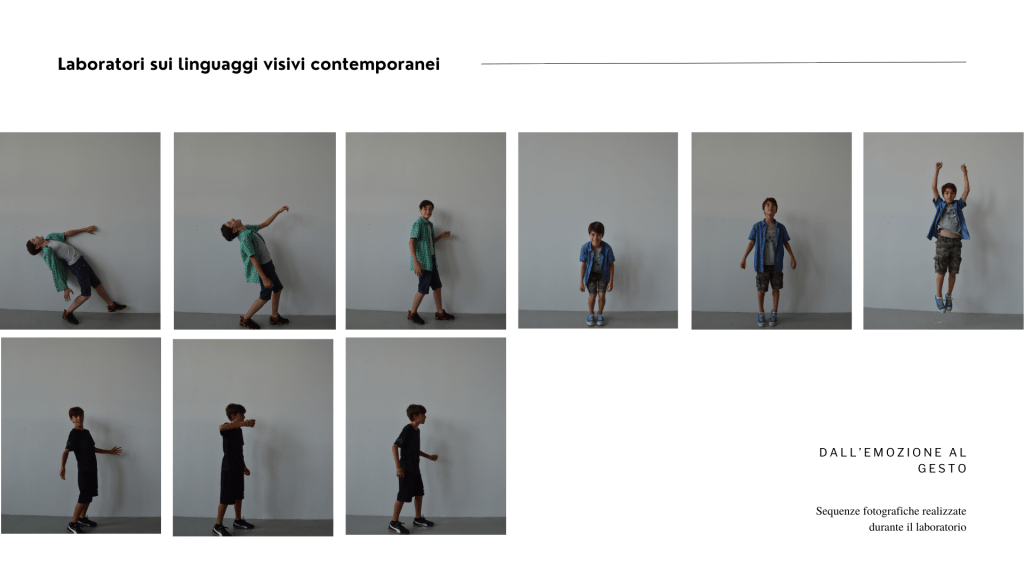 Laboratori sui linguaggi visivi contemporanei

DALL'EMOZIONE AL GESTO

Sequenze fotografiche realizzate durante il laboratorio